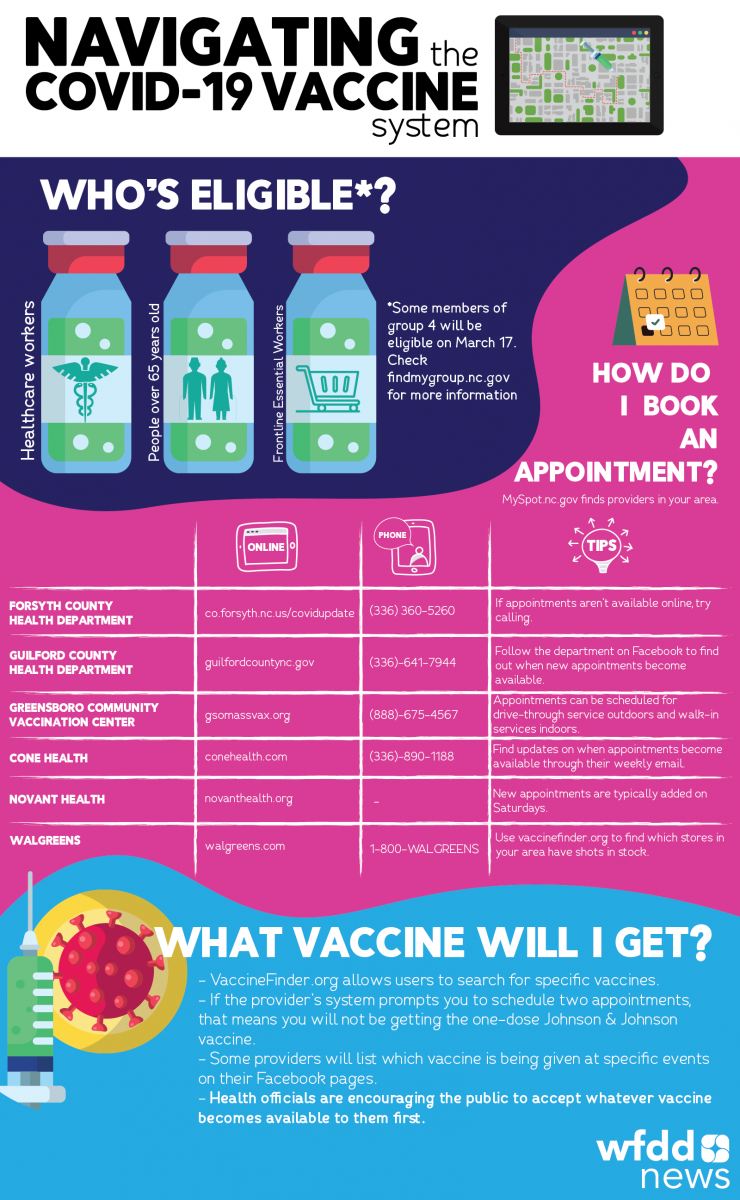 NAVIGATING the COVID-19 VACCINE system

WHO'S ELIGIBLE*?

Healthcare workers

People over 65 years old

Frontline Essential Workers

*Some members of group 4 will be eligible on March 17. Check findmygroup.nc.gov for more information

HOW DO I BOOK AN APPOINTMENT?

MySpot.nc.gov finds providers in your area.

| | ONLINE | PHONE | TIPS |
|---|---|---|---|
| FORSYTH COUNTY HEALTH DEPARTMENT | co.forsyth.nc.us/covidupdate | (336) 360-5260 | If appointments aren't available online, try calling. |
| GUILFORD COUNTY HEALTH DEPARTMENT | guilfordcountync.gov | (336)-641-7944 | Follow the department on Facebook to find out when new appointments become available. |
| GREENSBORO COMMUNITY VACCINATION CENTER | gsomassvax.org | (888)-675-4567 | Appointments can be scheduled for drive-through service outdoors and walk-in services indoors. |
| CONE HEALTH | conehealth.com | (336)-890-1188 | Find updates on when appointments become available through their weekly email. |
| NOVANT HEALTH | novanthealth.org | - | New appointments are typically added on Saturdays. |
| WALGREENS | walgreens.com | 1-800-WALGREENS | Use vaccinefinder.org to find which stores in your area have shots in stock. |

WHAT VACCINE WILL I GET?

- VaccineFinder.org allows users to search for specific vaccines.
- If the provider's system prompts you to schedule two appointments, that means you will not be getting the one-dose Johnson & Johnson vaccine.
- Some providers will list which vaccine is being given at specific events on their Facebook pages.
- Health officials are encouraging the public to accept whatever vaccine becomes available to them first.

wfdd news